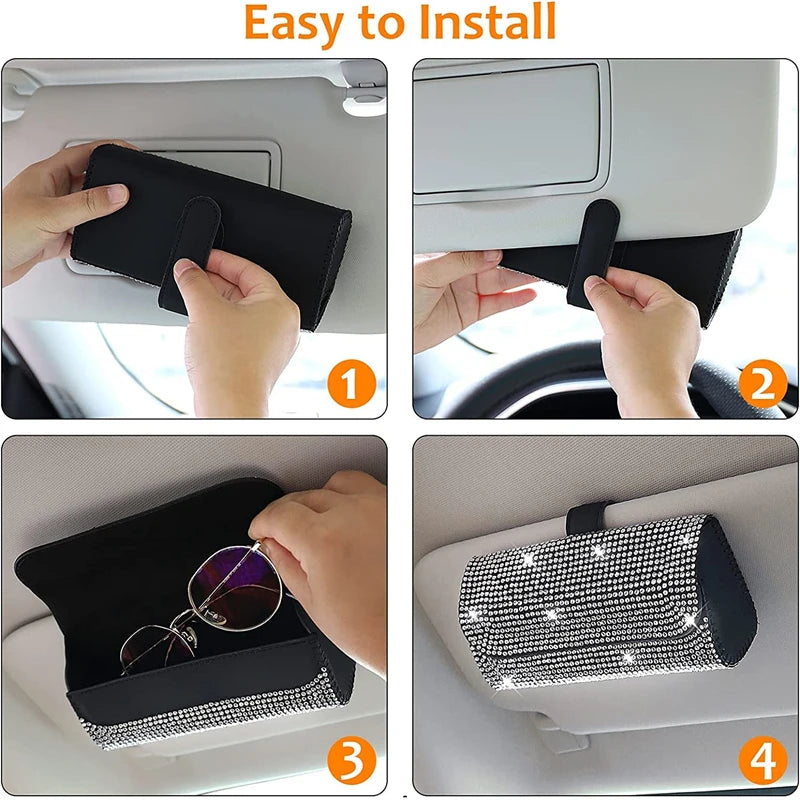 Easy to Install

1

2

3

4